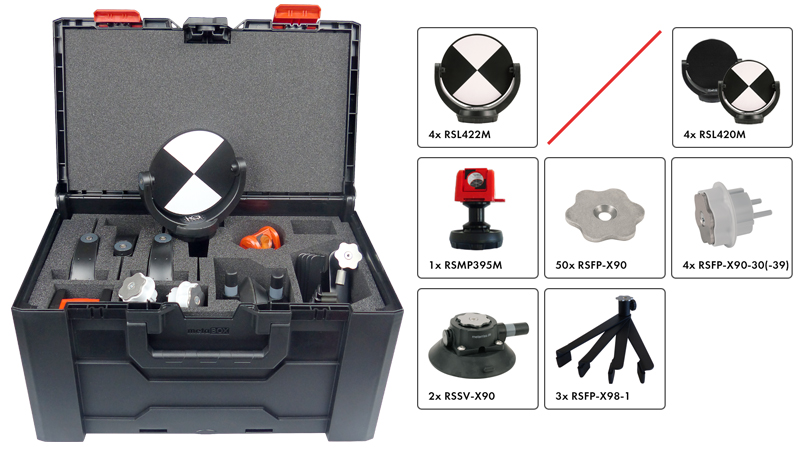 4x RSL422M

4x RSL420M

1x RSMP395M

50x RSFP-X90

4x RSFP-X90-30(-39)

2x RSSV-X90

3x RSFP-X98-1