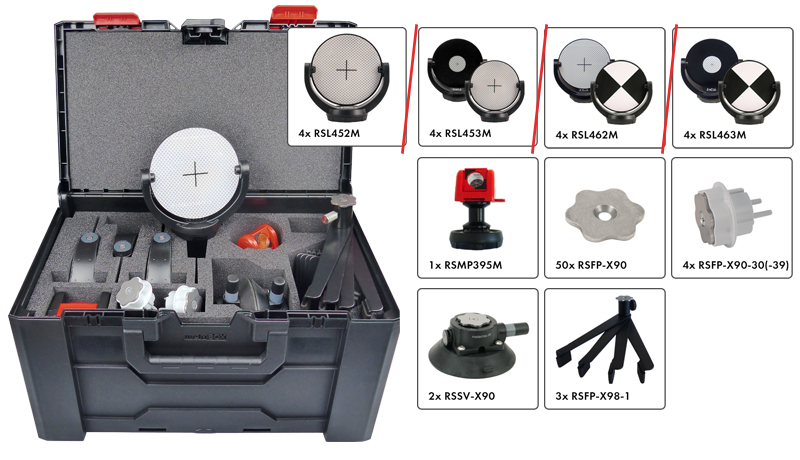 4x RSL452M

4x RSL453M

4x RSL462M

4x RSL463M

1x RSMP395M

50x RSFP-X90

4x RSFP-X90-30(-39)

2x RSSV-X90

3x RSFP-X98-1